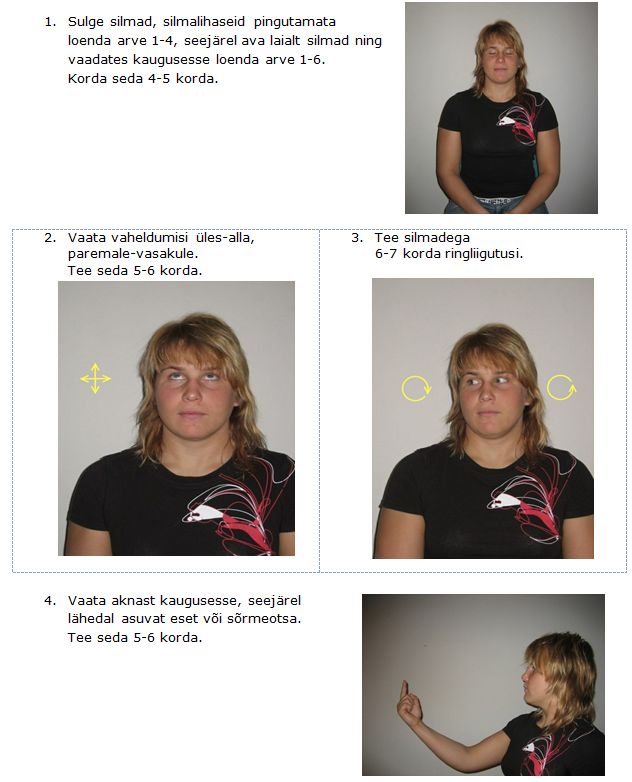 1. Sulge silmad, silmalihaseid pingutamata loenda arve 1-4, seejärel ava laialt silmad ning vaadates kaugusesse loenda arve 1-6. Korda seda 4-5 korda.

2. Vaata vaheldumisi üles-alla, paremale-vasakule. Tee seda 5-6 korda.

3. Tee silmadega 6-7 korda ringliigutusi.

4. Vaata aknast kaugusesse, seejärel lähedal asuvat eset või sõrmeotsa. Tee seda 5-6 korda.